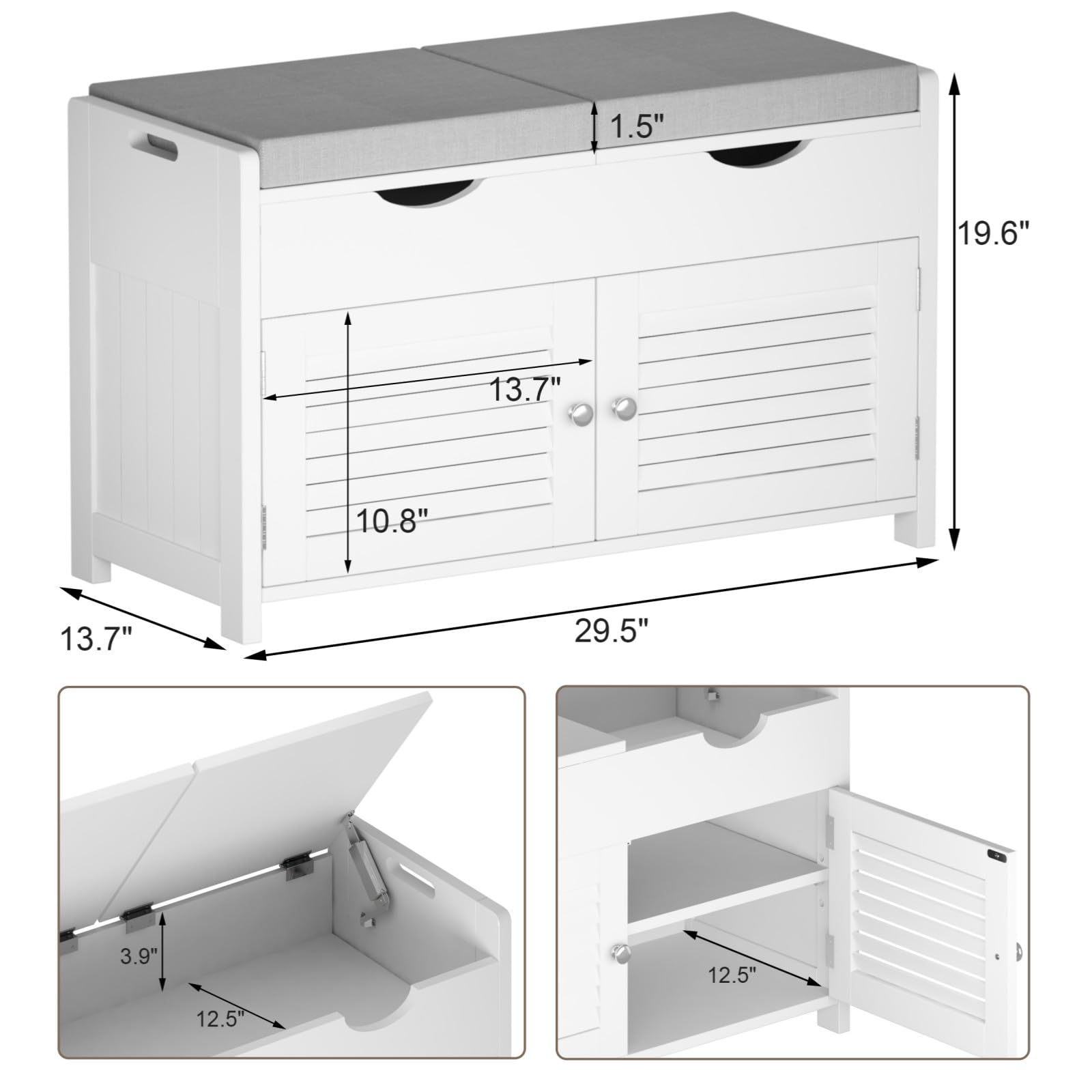 1.5"

19.6"

13.7"

10.8"

13.7"

29.5"

3.9"

12.5"

12.5"